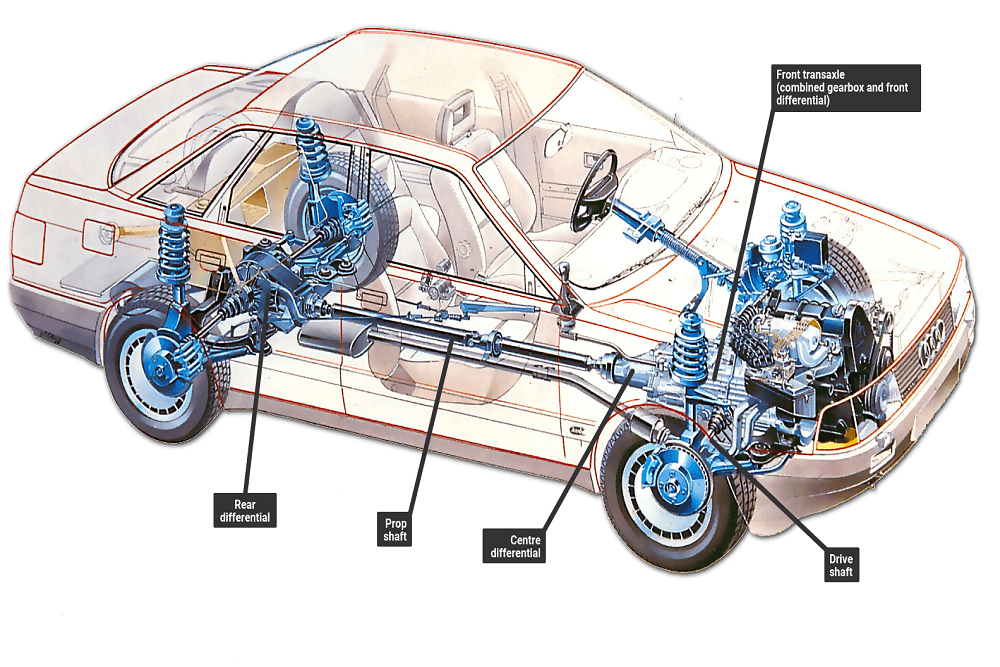 Front transaxle (combined gearbox and front differential)

Rear differential

Prop shaft

Centre differential

Drive shaft