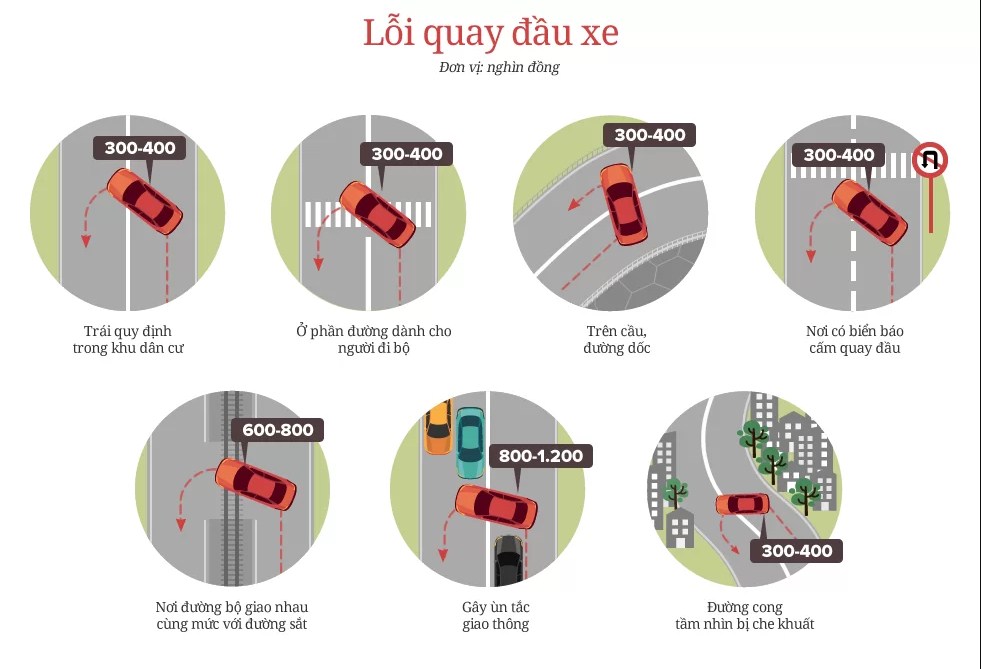 Lỗi quay đầu xe

Đơn vị: nghìn đồng

300-400

Trái quy định trong khu dân cư

300-400

Ở phần đường dành cho người đi bộ

300-400

Trên cầu, đường dốc

300-400

Nơi có biển báo cấm quay đầu

600-800

Nơi đường bộ giao nhau cùng mức với đường sắt

800-1.200

Gây ùn tắc giao thông

300-400

Đường cong tầm nhìn bị che khuất